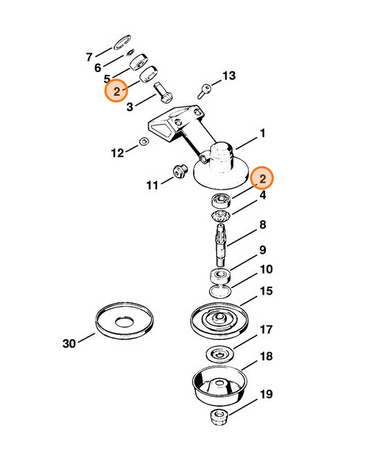 7
6
5
2
3
13
1
12
11
2
4
8
9
10
15
30
17
18
19